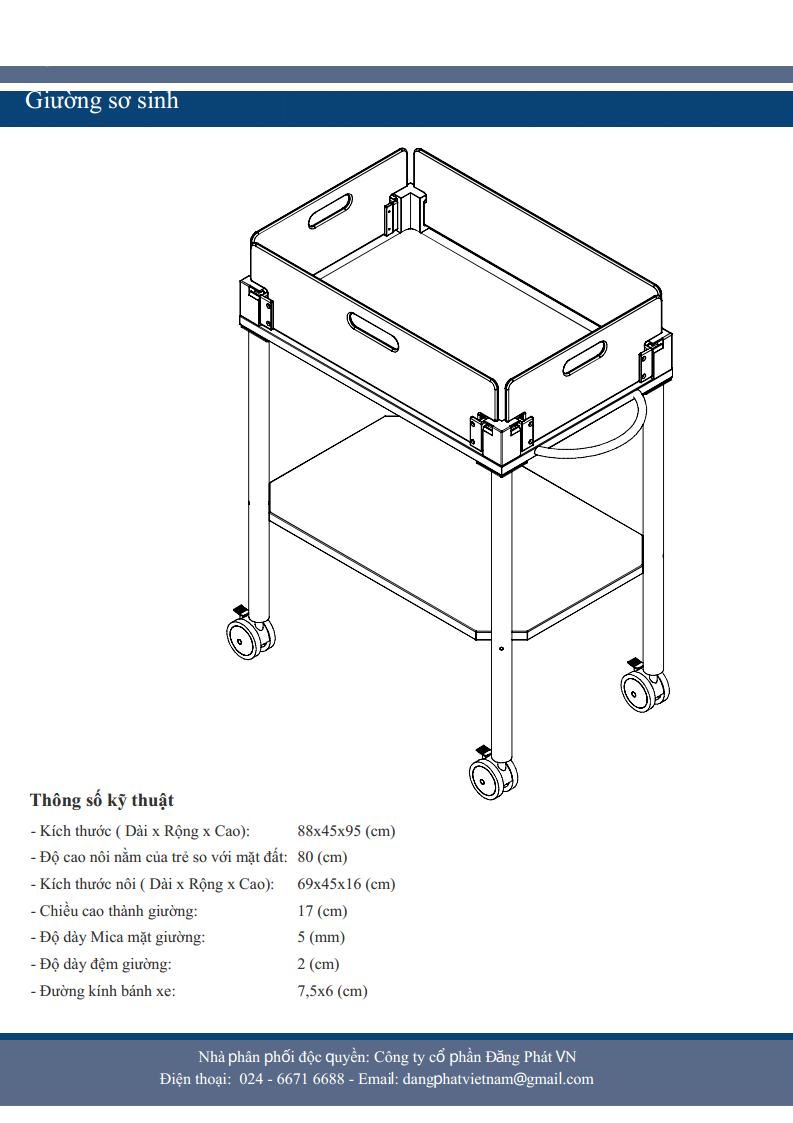 Giường sơ sinh

Thông số kỹ thuật

| | |
|---|---|
| - Kích thước ( Dài x Rộng x Cao): | 88x45x95 (cm) |
| - Độ cao nôi nằm của trẻ so với mặt đất: | 80 (cm) |
| - Kích thước nôi ( Dài x Rộng x Cao): | 69x45x16 (cm) |
| - Chiều cao thành giường: | 17 (cm) |
| - Độ dày Mica mặt giường: | 5 (mm) |
| - Độ dày đệm giường: | 2 (cm) |
| - Đường kính bánh xe: | 7,5x6 (cm) |

Nhà phân phối độc quyền: Công ty cổ phần Đăng Phát VN
Điện thoại: 024 - 6671 6688 - Email: dangphatvietnam@gmail.com